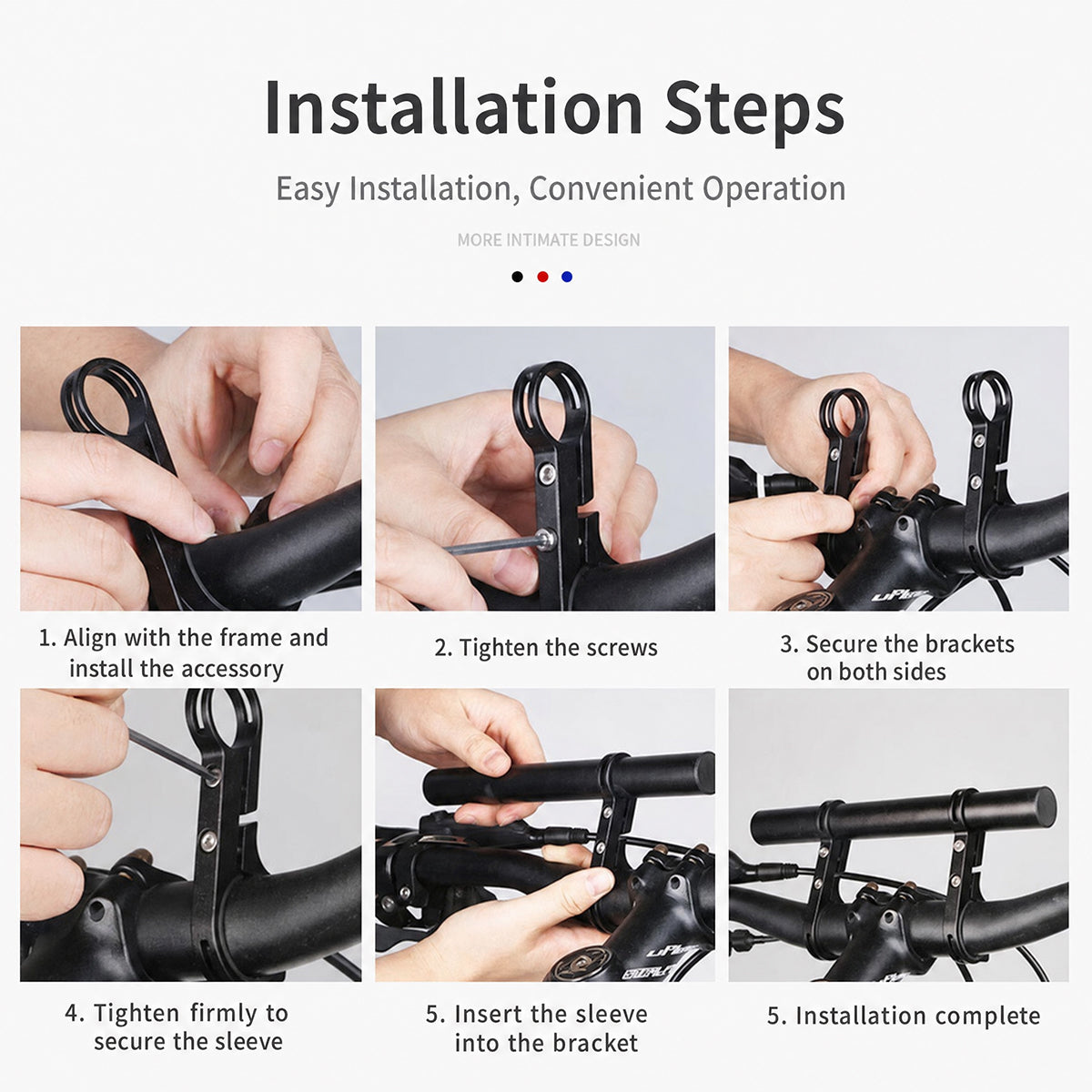 Installation Steps

Easy Installation, Convenient Operation

MORE INTIMATE DESIGN

1. Align with the frame and install the accessory

2. Tighten the screws

3. Secure the brackets on both sides

4. Tighten firmly to secure the sleeve

5. Insert the sleeve into the bracket

5. Installation complete